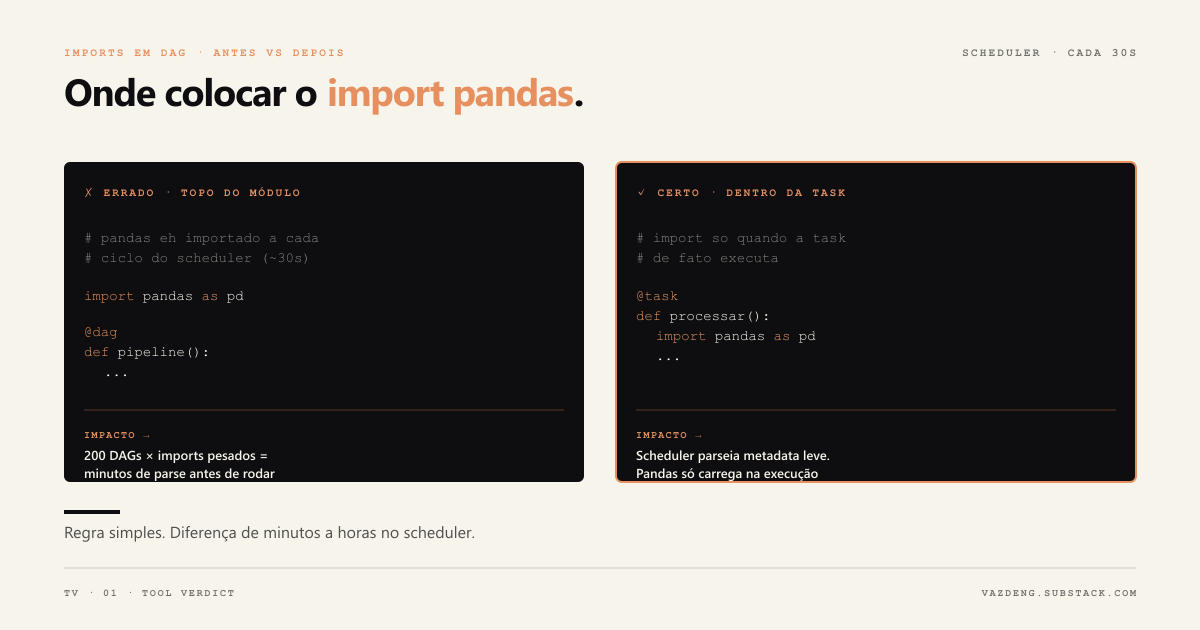 IMPORTS EM DAG · ANTES VS DEPOIS

SCHEDULER · CADA 30S

Onde colocar o import pandas.

✗ ERRADO · TOPO DO MÓDULO

# pandas eh importado a cada
# ciclo do scheduler (~30s)

import pandas as pd

@dag
def pipeline():
  ...

IMPACTO →
200 DAGs × imports pesados = minutos de parse antes de rodar

✓ CERTO · DENTRO DA TASK

# import so quando a task
# de fato executa

@task
def processar():
  import pandas as pd
  ...

IMPACTO →
Scheduler parseia metadata leve. Pandas só carrega na execução

Regra simples. Diferença de minutos a horas no scheduler.

TV · 01 · TOOL VERDICT

VAZDENG.SUBSTACK.COM